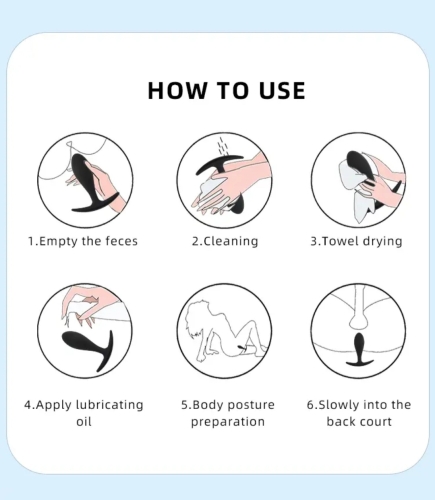 HOW TO USE

1.Empty the feces

2.Cleaning

3.Towel drying

4.Apply lubricating oil

5.Body posture preparation

6.Slowly into the back court