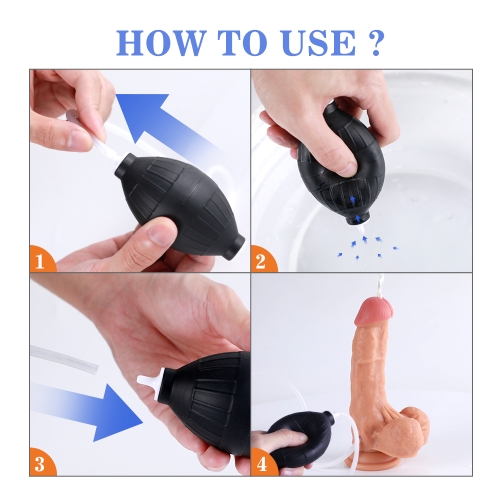 HOW TO USE ?

1

2

3

4